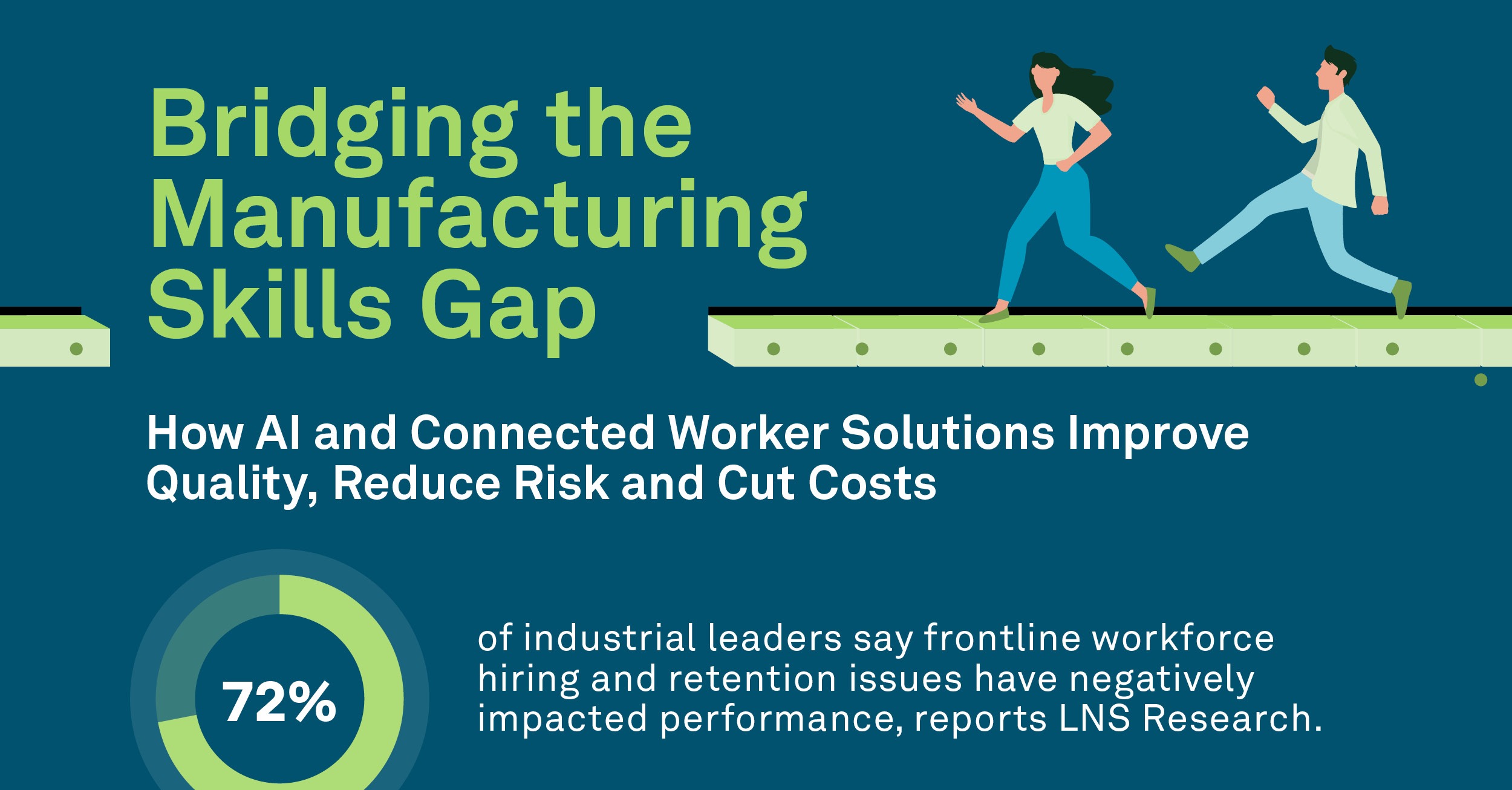 Bridging the Manufacturing Skills Gap

How AI and Connected Worker Solutions Improve Quality, Reduce Risk and Cut Costs

72%

of industrial leaders say frontline workforce hiring and retention issues have negatively impacted performance, reports LNS Research.