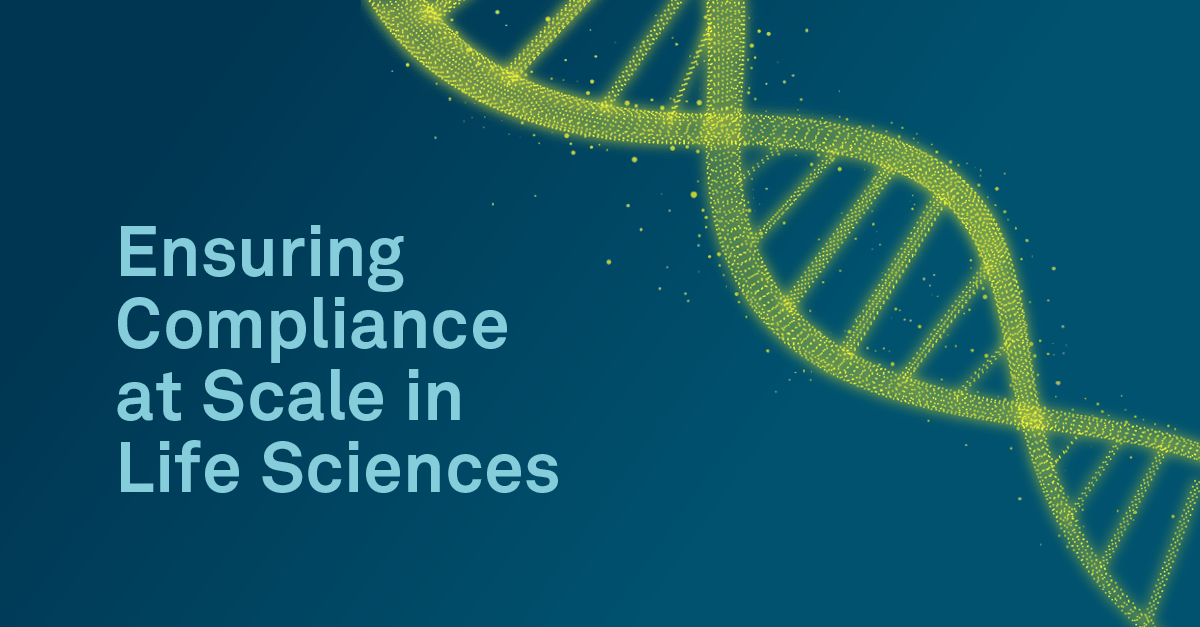 Ensuring Compliance at Scale in Life Sciences