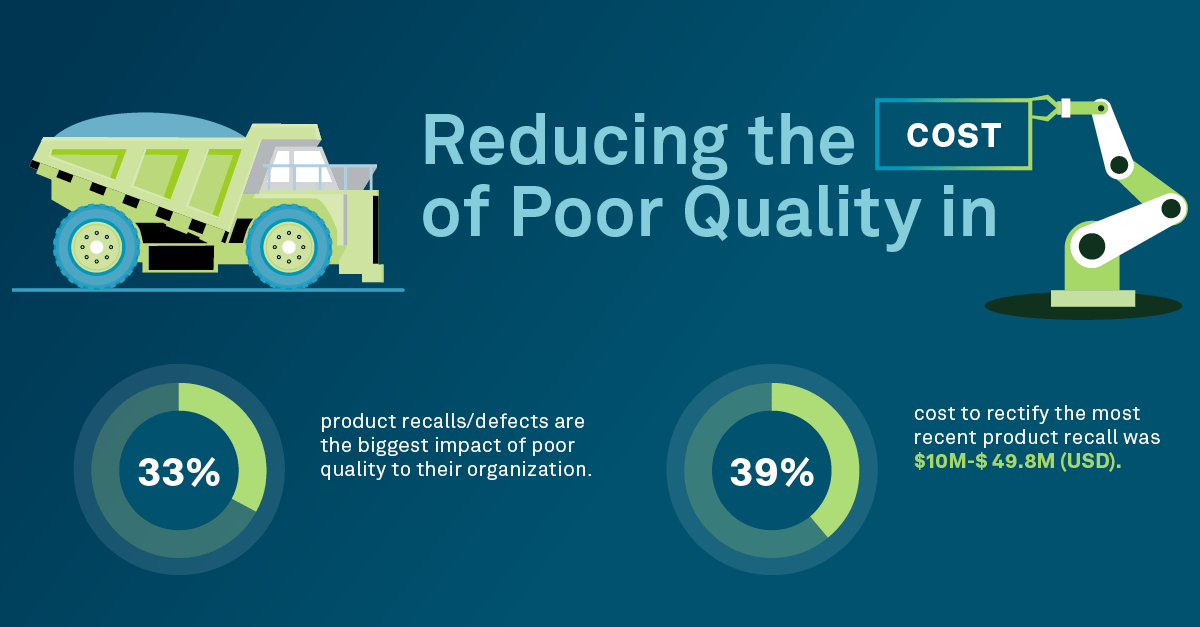 Reducing the COST of Poor Quality in

33%

product recalls/defects are the biggest impact of poor quality to their organization.

39%

cost to rectify the most recent product recall was $10M-$ 49.8M (USD).