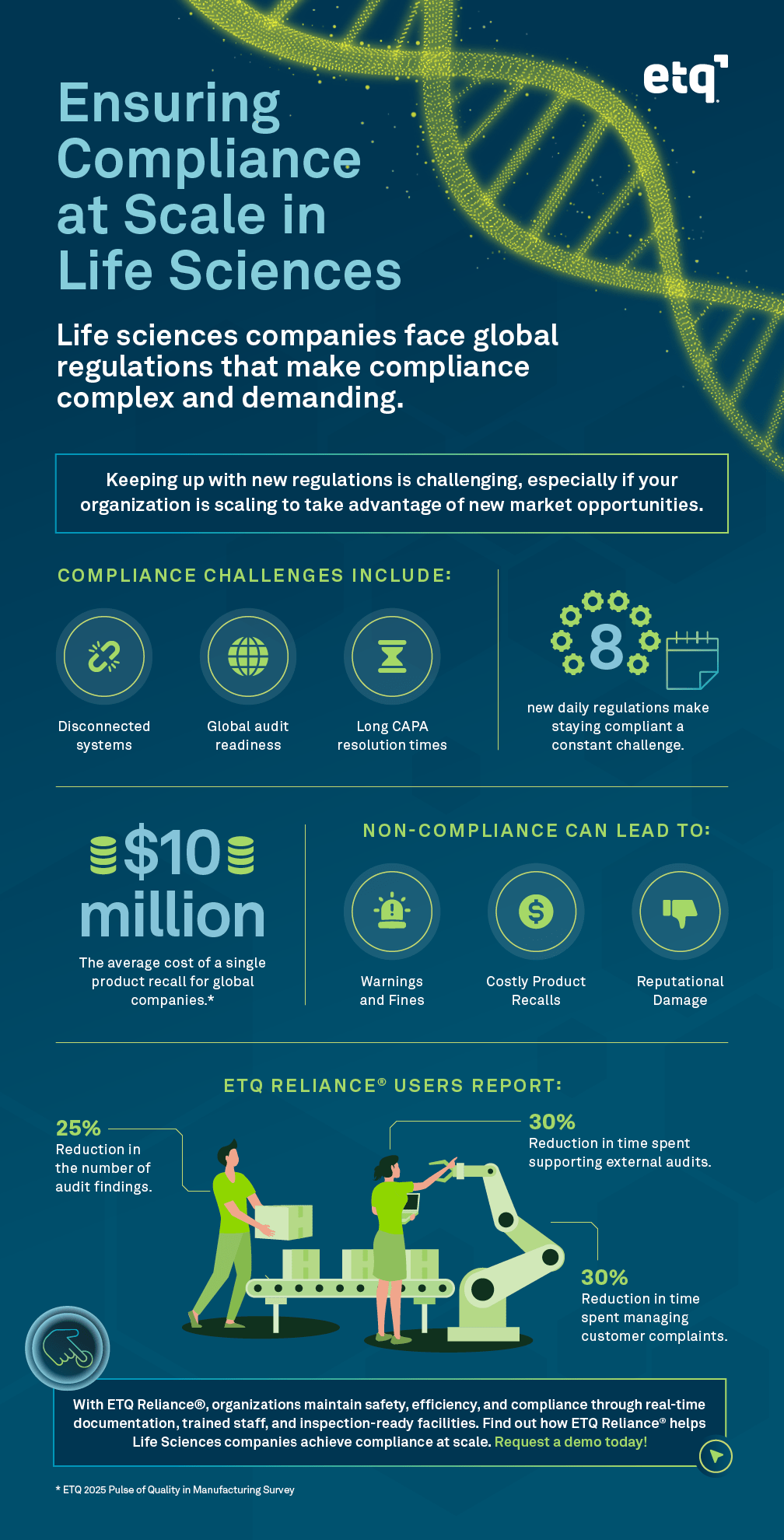 etq

Ensuring Compliance at Scale in Life Sciences

Life sciences companies face global regulations that make compliance complex and demanding.

Keeping up with new regulations is challenging, especially if your organization is scaling to take advantage of new market opportunities.

COMPLIANCE CHALLENGES INCLUDE:

Disconnected systems

Global audit readiness

Long CAPA resolution times

8

new daily regulations make staying compliant a constant challenge.

$10 million

The average cost of a single product recall for global companies.*

NON-COMPLIANCE CAN LEAD TO:

Warnings and Fines

Costly Product Recalls

Reputational Damage

ETQ RELIANCE® USERS REPORT:

25%
Reduction in the number of audit findings.

30%
Reduction in time spent supporting external audits.

30%
Reduction in time spent managing customer complaints.

With ETQ Reliance®, organizations maintain safety, efficiency, and compliance through real-time documentation, trained staff, and inspection-ready facilities. Find out how ETQ Reliance® helps Life Sciences companies achieve compliance at scale. Request a demo today!

* ETQ 2025 Pulse of Quality in Manufacturing Survey